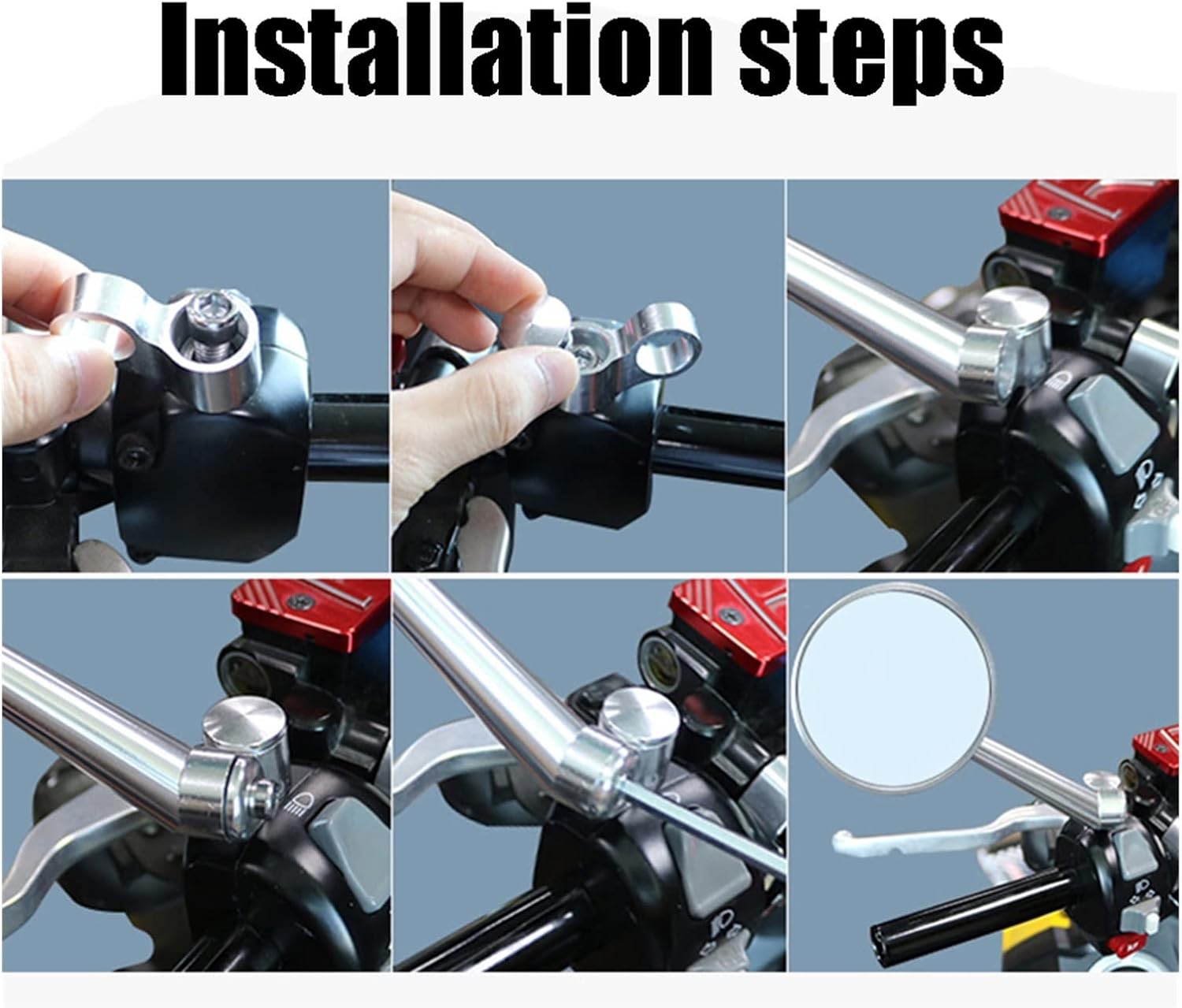 Installation steps